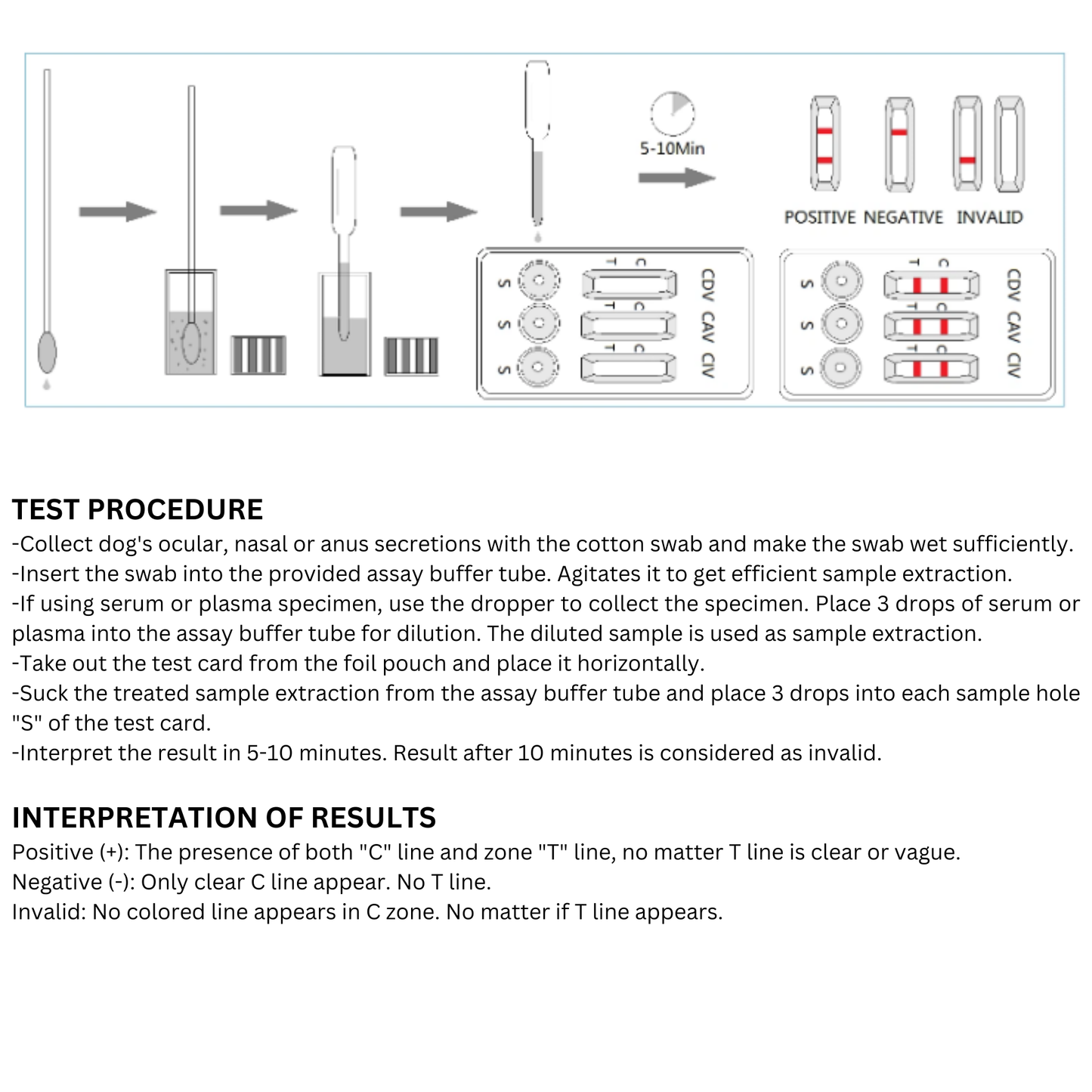 5-10Min

POSITIVE NEGATIVE INVALID

S S S T C T C T C CDV CAV CIV

S S S T C T C T C CDV CAV CIV

TEST PROCEDURE
-Collect dog's ocular, nasal or anus secretions with the cotton swab and make the swab wet sufficiently.
-Insert the swab into the provided assay buffer tube. Agitates it to get efficient sample extraction.
-If using serum or plasma specimen, use the dropper to collect the specimen. Place 3 drops of serum or plasma into the assay buffer tube for dilution. The diluted sample is used as sample extraction.
-Take out the test card from the foil pouch and place it horizontally.
-Suck the treated sample extraction from the assay buffer tube and place 3 drops into each sample hole "S" of the test card.
-Interpret the result in 5-10 minutes. Result after 10 minutes is considered as invalid.

INTERPRETATION OF RESULTS
Positive (+): The presence of both "C" line and zone "T" line, no matter T line is clear or vague.
Negative (-): Only clear C line appear. No T line.
Invalid: No colored line appears in C zone. No matter if T line appears.