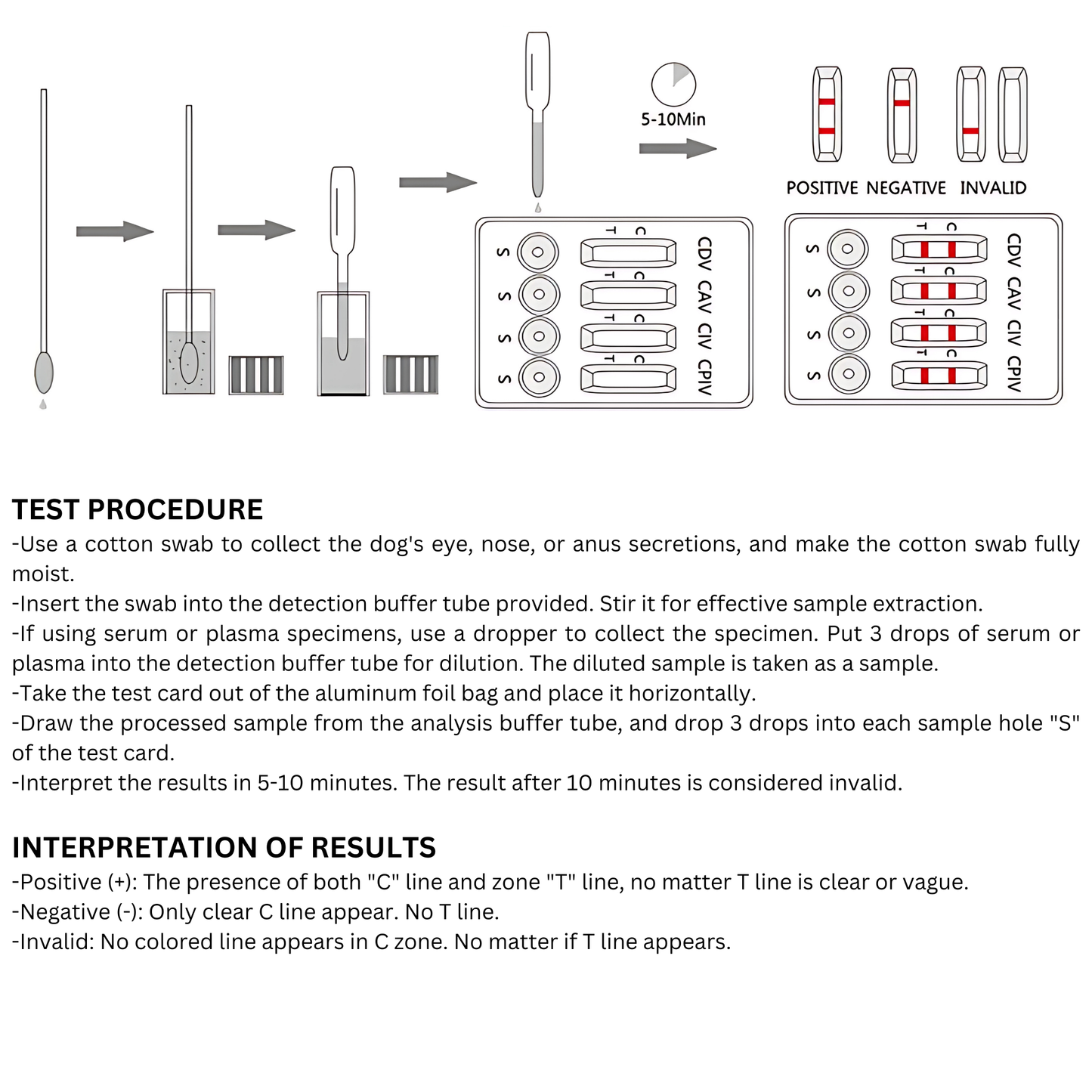 5-10Min

POSITIVE NEGATIVE INVALID

S S S S
T C T C T C T C
CDV CAV CIV CPIV

S S S S
T C T C T C T C
CDV CAV CIV CPIV

TEST PROCEDURE
-Use a cotton swab to collect the dog's eye, nose, or anus secretions, and make the cotton swab fully moist.
-Insert the swab into the detection buffer tube provided. Stir it for effective sample extraction.
-If using serum or plasma specimens, use a dropper to collect the specimen. Put 3 drops of serum or plasma into the detection buffer tube for dilution. The diluted sample is taken as a sample.
-Take the test card out of the aluminum foil bag and place it horizontally.
-Draw the processed sample from the analysis buffer tube, and drop 3 drops into each sample hole "S" of the test card.
-Interpret the results in 5-10 minutes. The result after 10 minutes is considered invalid.

INTERPRETATION OF RESULTS
-Positive (+): The presence of both "C" line and zone "T" line, no matter T line is clear or vague.
-Negative (-): Only clear C line appear. No T line.
-Invalid: No colored line appears in C zone. No matter if T line appears.