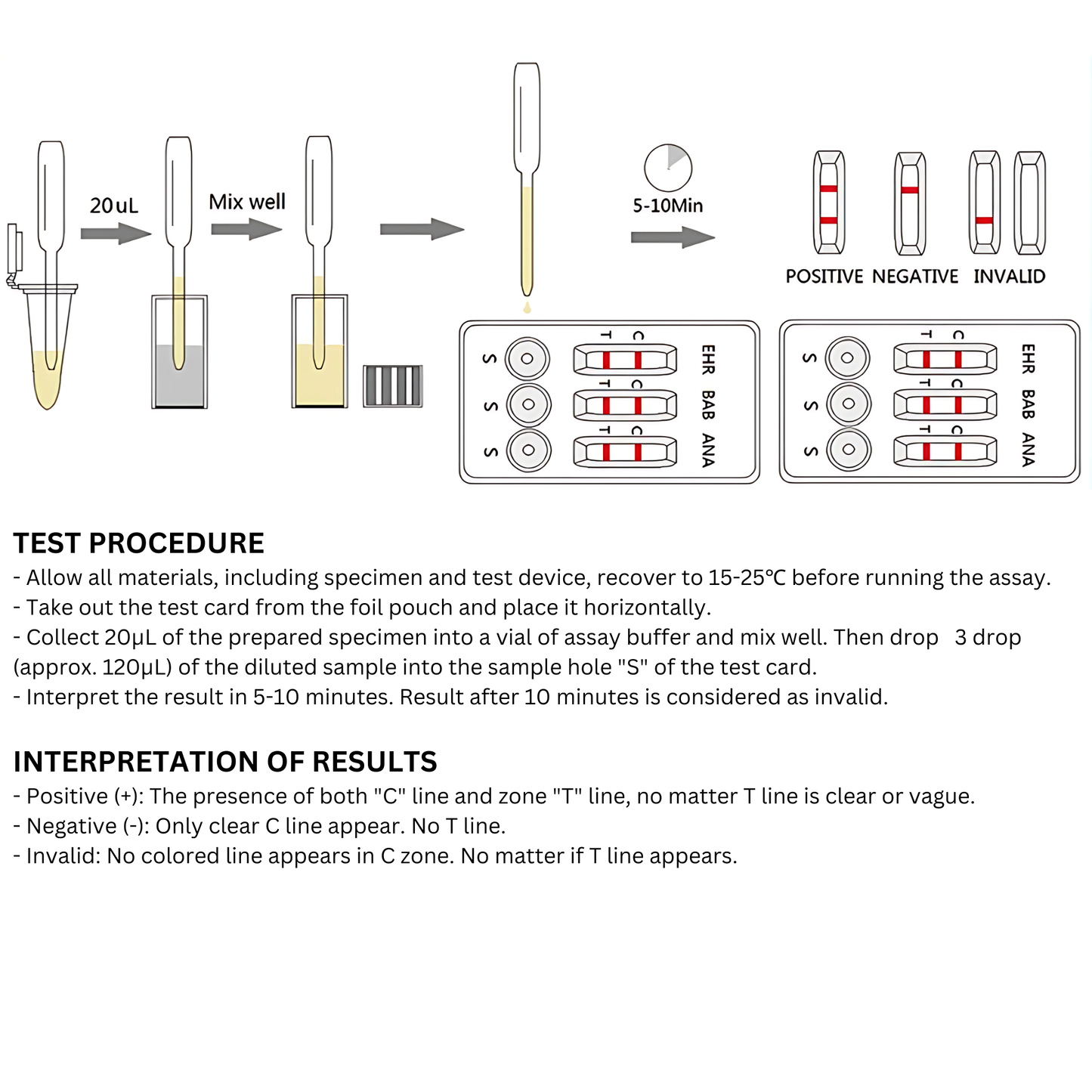 20uL

Mix well

5-10Min

POSITIVE NEGATIVE INVALID

S S S

T C T C T C

EHR BAB ANA

S S S

T C T C T C

EHR BAB ANA

TEST PROCEDURE
- Allow all materials, including specimen and test device, recover to 15-25℃ before running the assay.
- Take out the test card from the foil pouch and place it horizontally.
- Collect 20μL of the prepared specimen into a vial of assay buffer and mix well. Then drop 3 drop (approx. 120μL) of the diluted sample into the sample hole "S" of the test card.
- Interpret the result in 5-10 minutes. Result after 10 minutes is considered as invalid.

INTERPRETATION OF RESULTS
- Positive (+): The presence of both "C" line and zone "T" line, no matter T line is clear or vague.
- Negative (-): Only clear C line appear. No T line.
- Invalid: No colored line appears in C zone. No matter if T line appears.